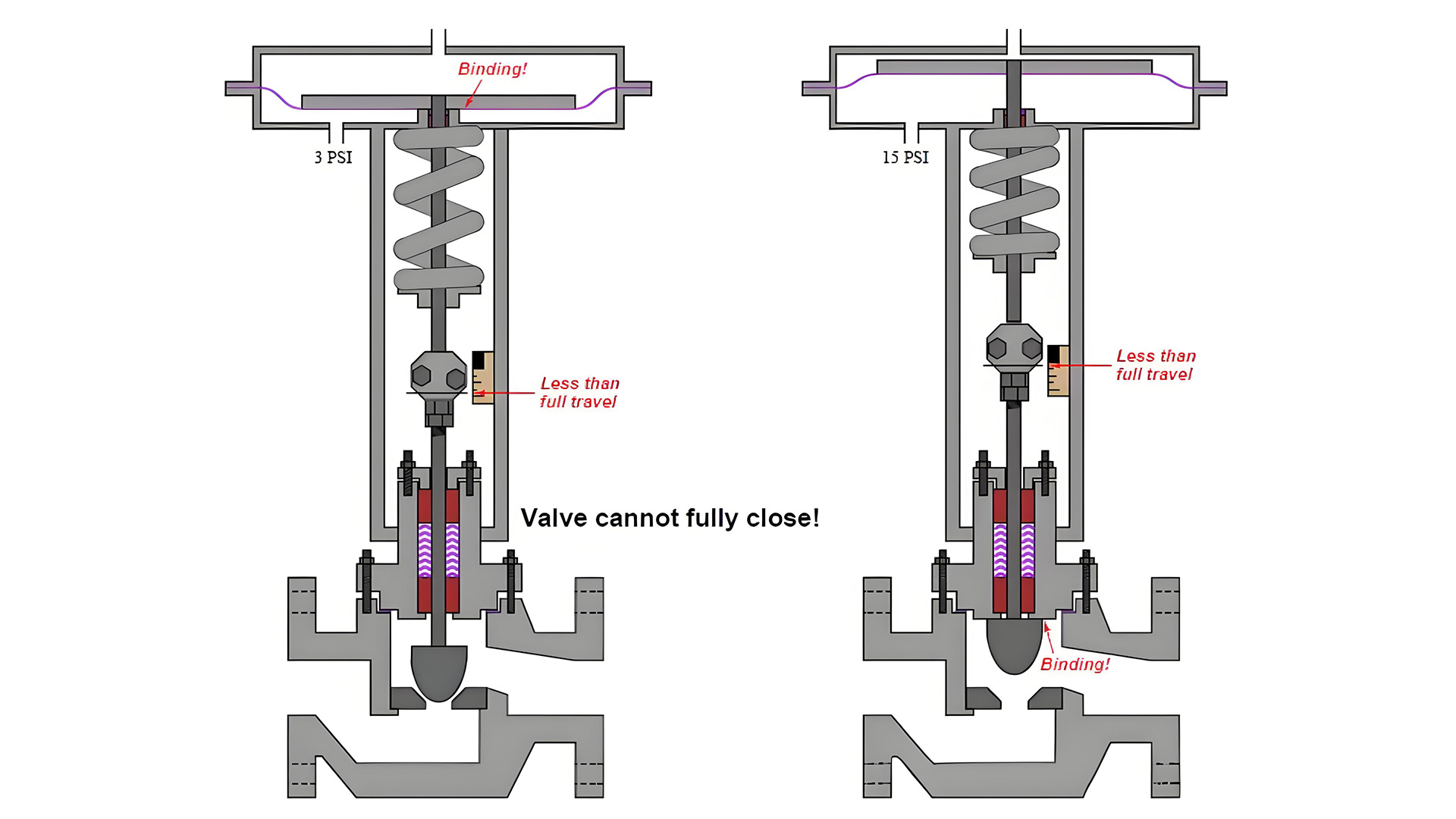 Binding!

3 PSI

Less than full travel

Valve cannot fully close!

15 PSI

Less than full travel

Binding!